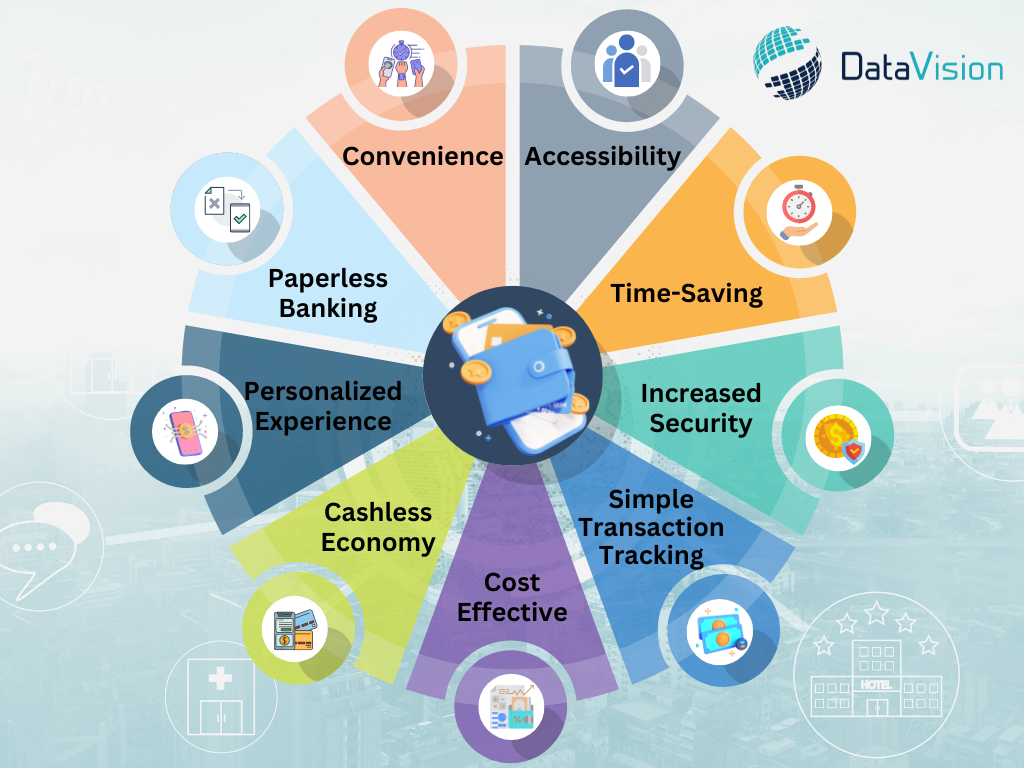 DataVision

Convenience

Accessibility

Time-Saving

Increased Security

Simple Transaction Tracking

Cost Effective

Cashless Economy

Personalized Experience

Paperless Banking

HOTEL