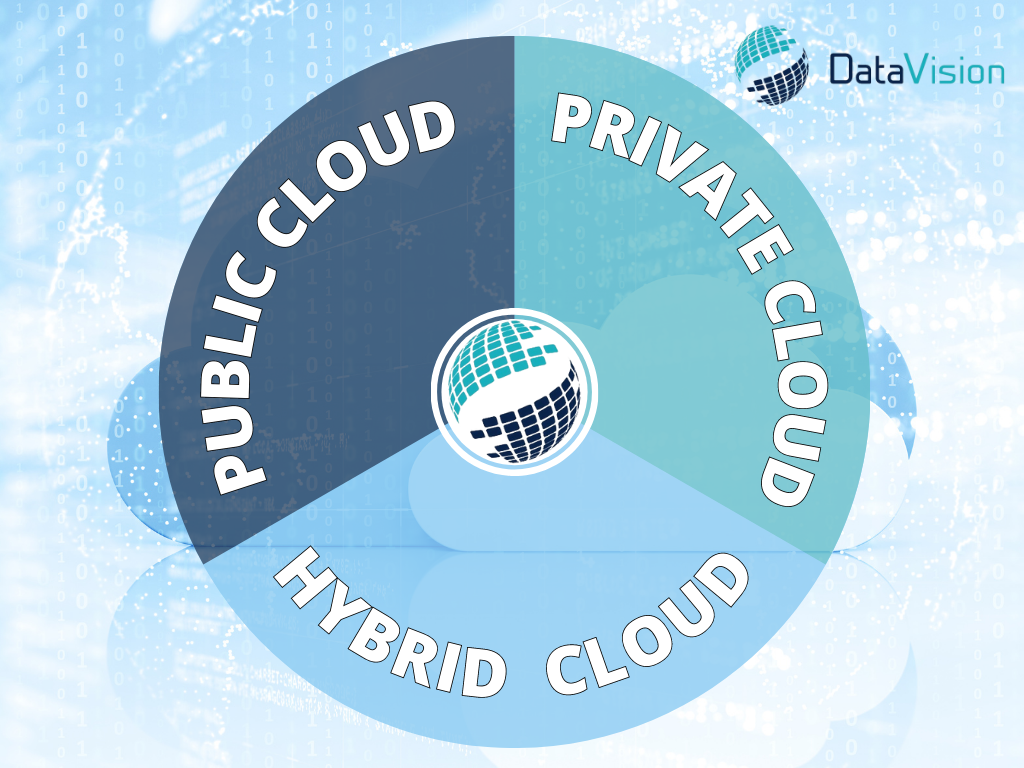 DataVision

PUBLIC CLOUD

PRIVATE CLOUD

HYBRID CLOUD