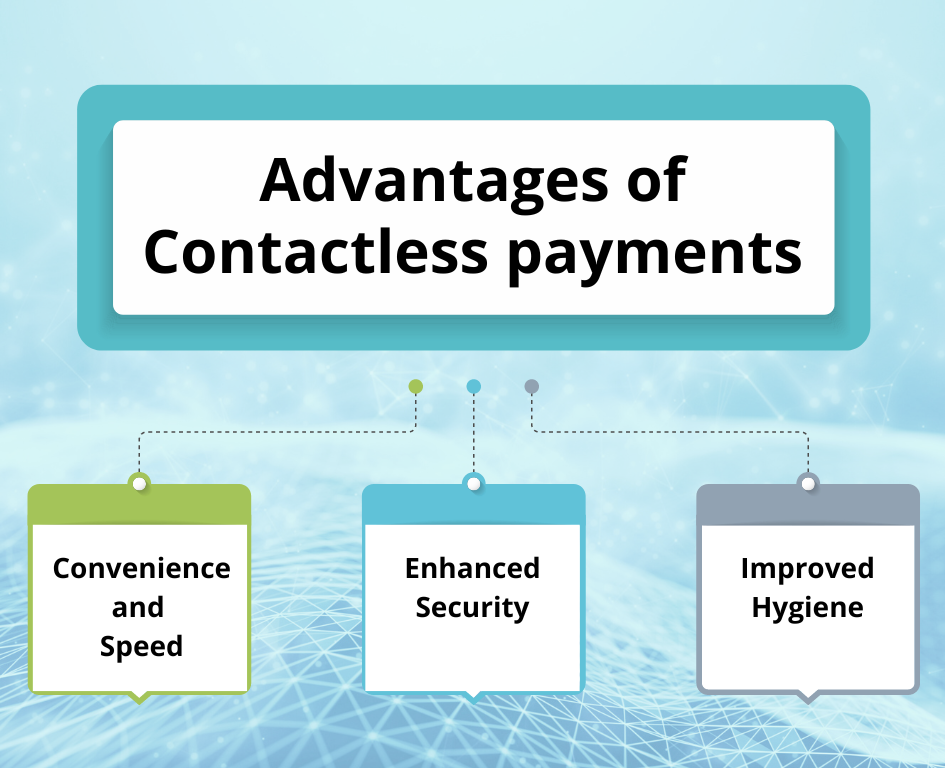 Advantages of Contactless payments

Convenience and Speed

Enhanced Security

Improved Hygiene