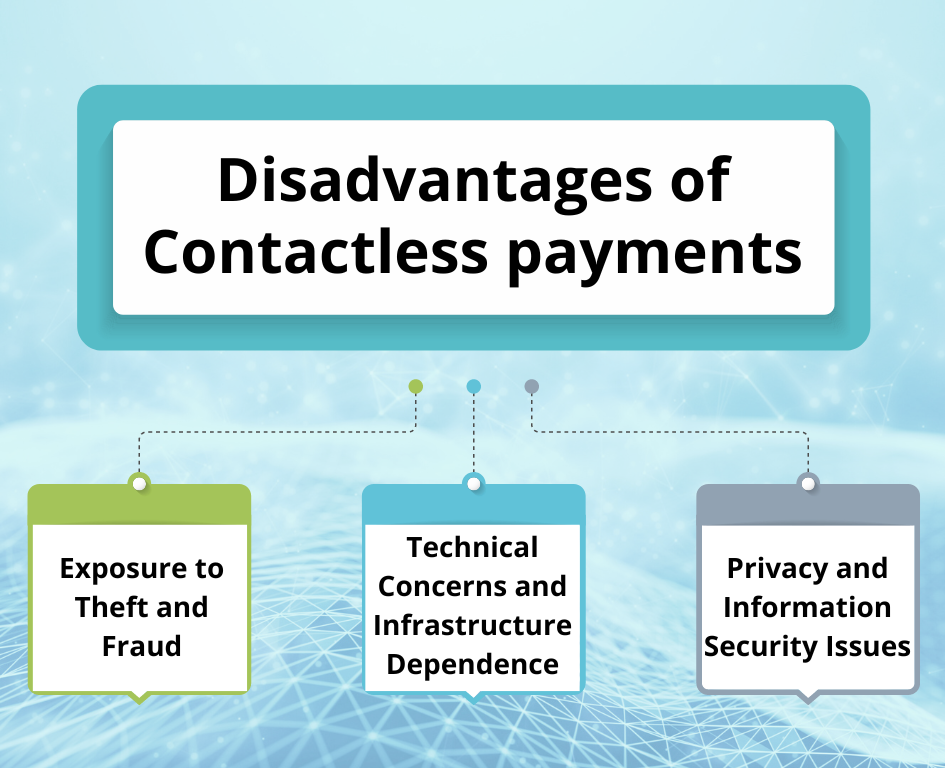 Disadvantages of Contactless payments

Exposure to Theft and Fraud

Technical Concerns and Infrastructure Dependence

Privacy and Information Security Issues