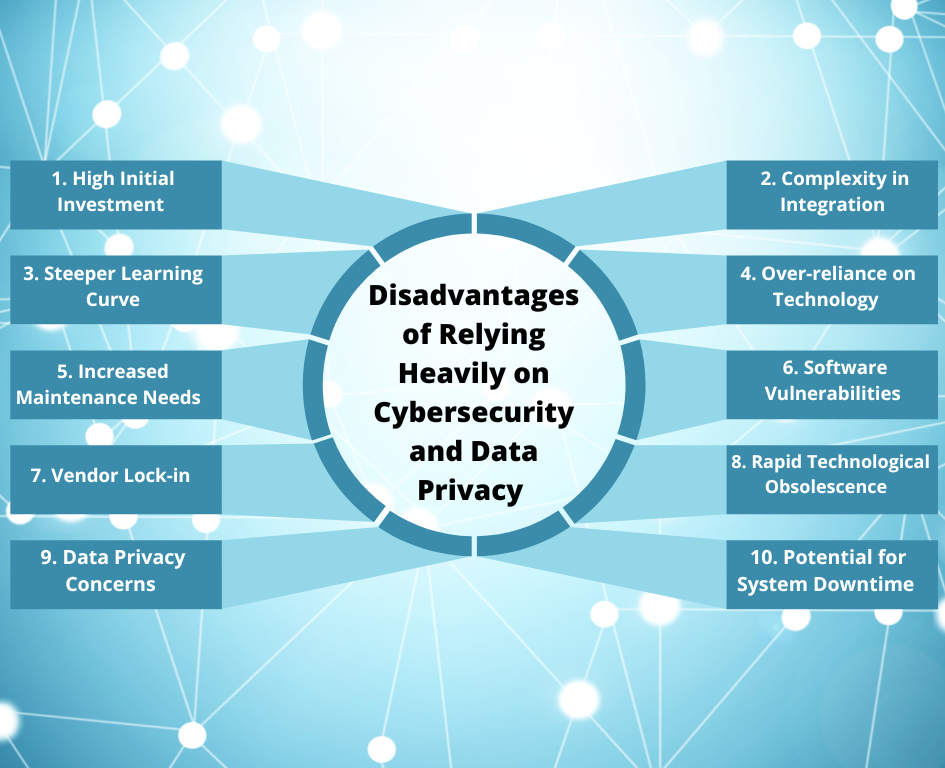 Disadvantages of Relying Heavily on Cybersecurity and Data Privacy

1. High Initial Investment

2. Complexity in Integration

3. Steeper Learning Curve

4. Over-reliance on Technology

5. Increased Maintenance Needs

6. Software Vulnerabilities

7. Vendor Lock-in

8. Rapid Technological Obsolescence

9. Data Privacy Concerns

10. Potential for System Downtime