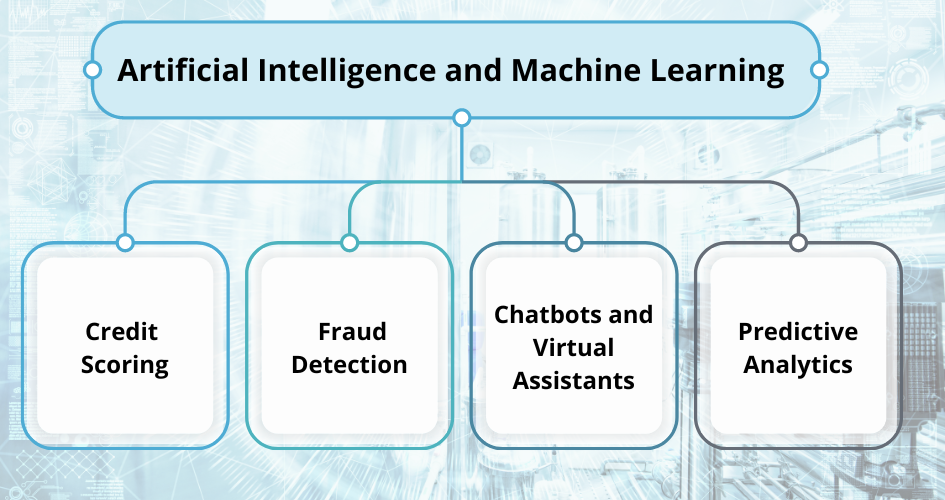 Artificial Intelligence and Machine Learning

Credit Scoring

Fraud Detection

Chatbots and Virtual Assistants

Predictive Analytics