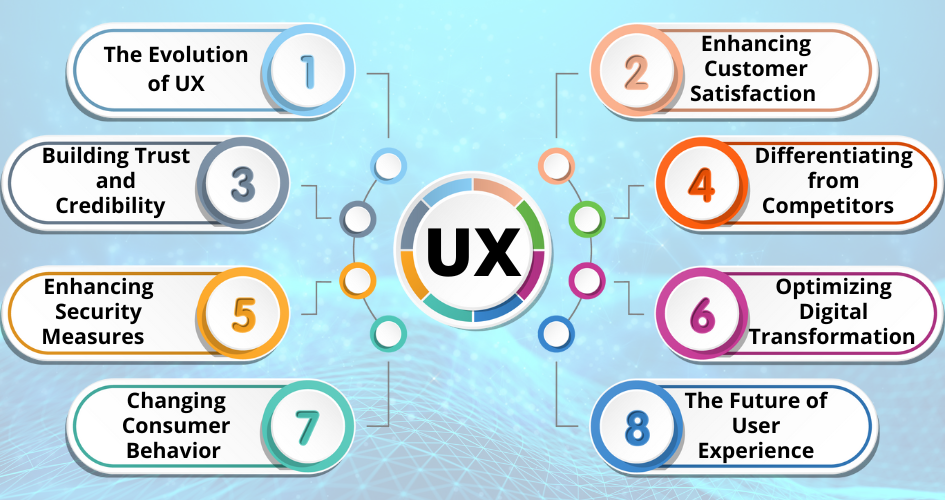 The Evolution of UX

1

2

Enhancing Customer Satisfaction

Building Trust and Credibility

3

4

Differentiating from Competitors

UX

Enhancing Security Measures

5

6

Optimizing Digital Transformation

Changing Consumer Behavior

7

8

The Future of User Experience